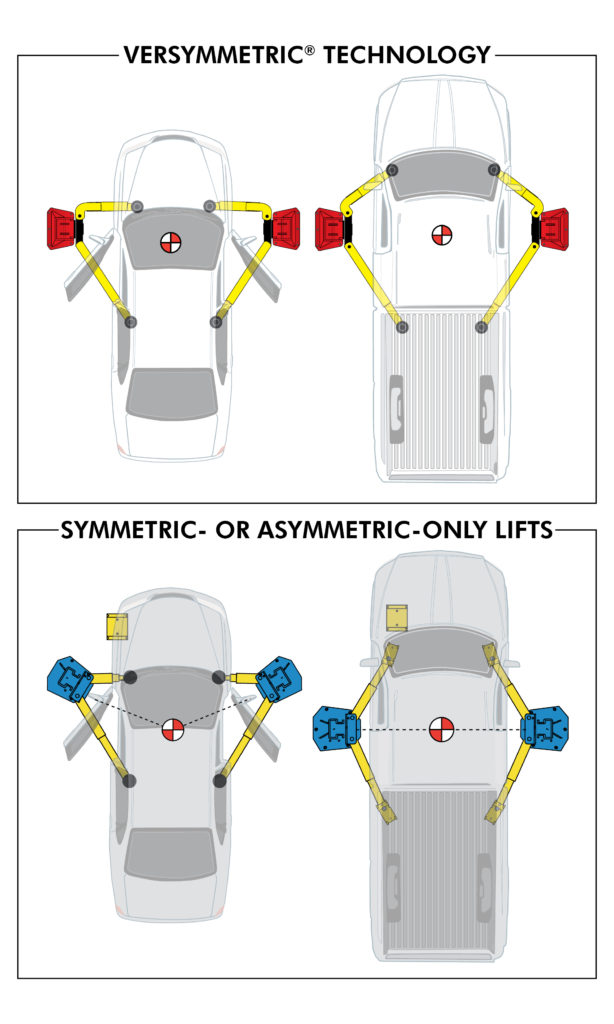 VERSYMMETRIC® TECHNOLOGY

SYMMETRIC- OR ASYMMETRIC-ONLY LIFTS